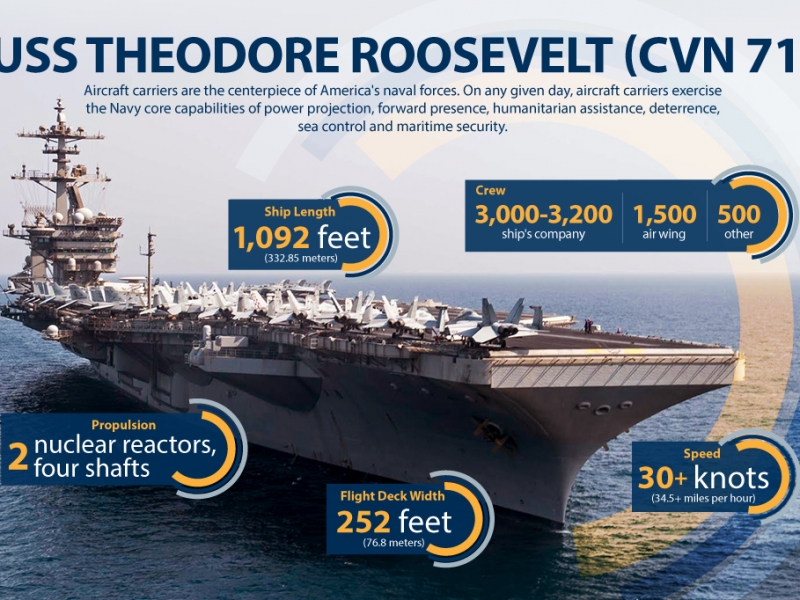 USS THEODORE ROOSEVELT (CVN 71

Aircraft carriers are the centerpiece of America's naval forces. On any given day, aircraft carriers exercise the Navy core capabilities of power projection, forward presence, humanitarian assistance, deterrence, sea control and maritime security.

Ship Length
1,092 feet
(332.85 meters)

Crew
3,000-3,200
ship's company
1,500
air wing
500
other

Propulsion
2 nuclear reactors, four shafts

Flight Deck Width
252 feet
(76.8 meters)

Speed
30+ knots
(34.5+ miles per hour)