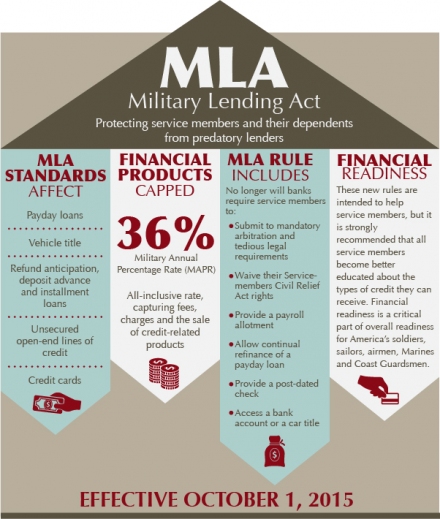 MLA
Military Lending Act
Protecting service members and their dependents from predatory lenders

MLA STANDARDS AFFECT

Payday loans

Vehicle title

Refund anticipation, deposit advance and installment loans

Unsecured open-end lines of credit

Credit cards

FINANCIAL PRODUCTS CAPPED

36%
Military Annual Percentage Rate (MAPR)

All-inclusive rate, capturing fees, charges and the sale of credit-related products

MLA RULE INCLUDES

No longer will banks require service members to:

• Submit to mandatory arbitration and tedious legal requirements

• Waive their Servicemembers Civil Relief Act rights

• Provide a payroll allotment

• Allow continual refinance of a payday loan

• Provide a post-dated check

• Access a bank account or a car title

FINANCIAL READINESS

These new rules are intended to help service members, but it is strongly recommended that all service members become better educated about the types of credit they can receive. Financial readiness is a critical part of overall readiness for America's soldiers, sailors, airmen, Marines and Coast Guardsmen.

EFFECTIVE OCTOBER 1, 2015