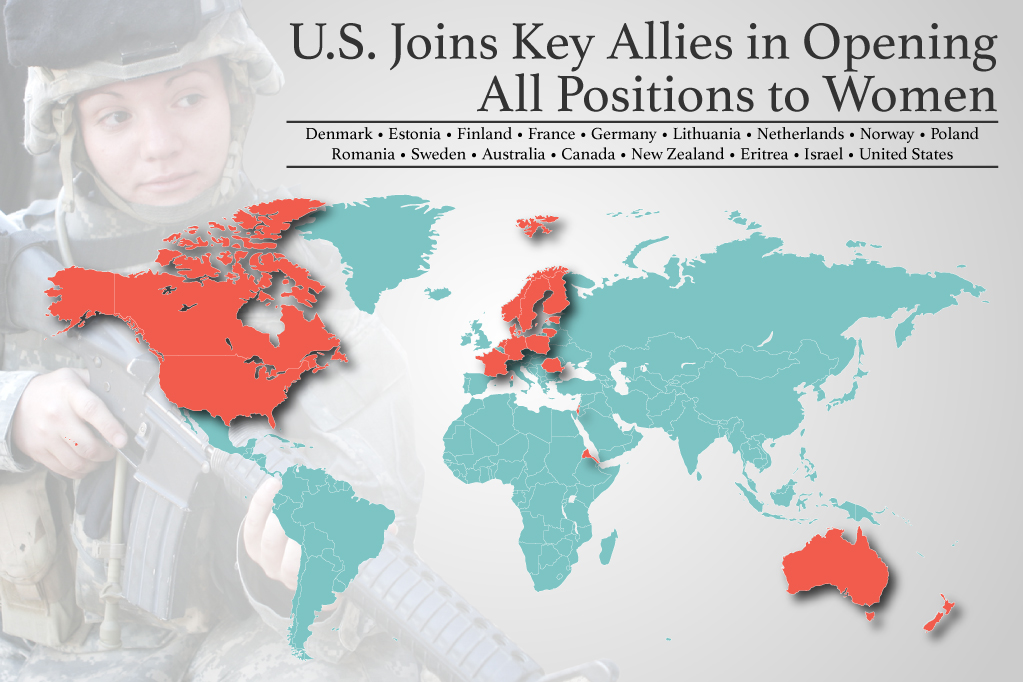 U.S. Joins Key Allies in Opening All Positions to Women

Denmark • Estonia • Finland • France • Germany • Lithuania • Netherlands • Norway • Poland Romania • Sweden • Australia • Canada • New Zealand • Eritrea • Israel • United States