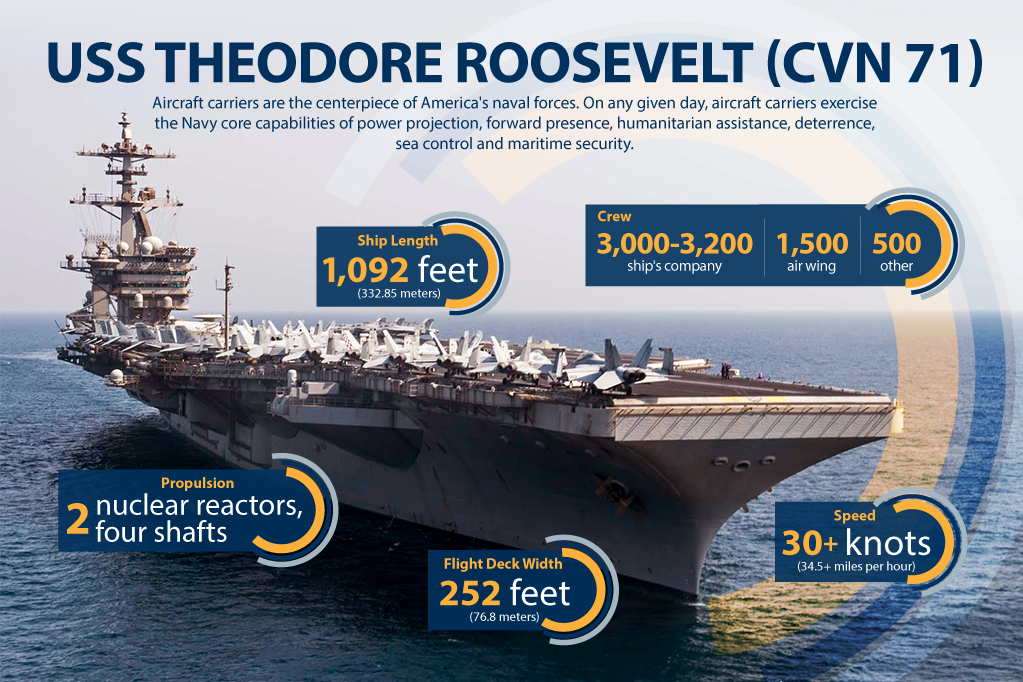 USS THEODORE ROOSEVELT (CVN 71)

Aircraft carriers are the centerpiece of America's naval forces. On any given day, aircraft carriers exercise the Navy core capabilities of power projection, forward presence, humanitarian assistance, deterrence, sea control and maritime security.

Ship Length
1,092 feet
(332.85 meters)

Crew
3,000-3,200
ship's company
1,500
air wing
500
other

Propulsion
2 nuclear reactors, four shafts

Flight Deck Width
252 feet
(76.8 meters)

Speed
30+ knots
(34.5+ miles per hour)