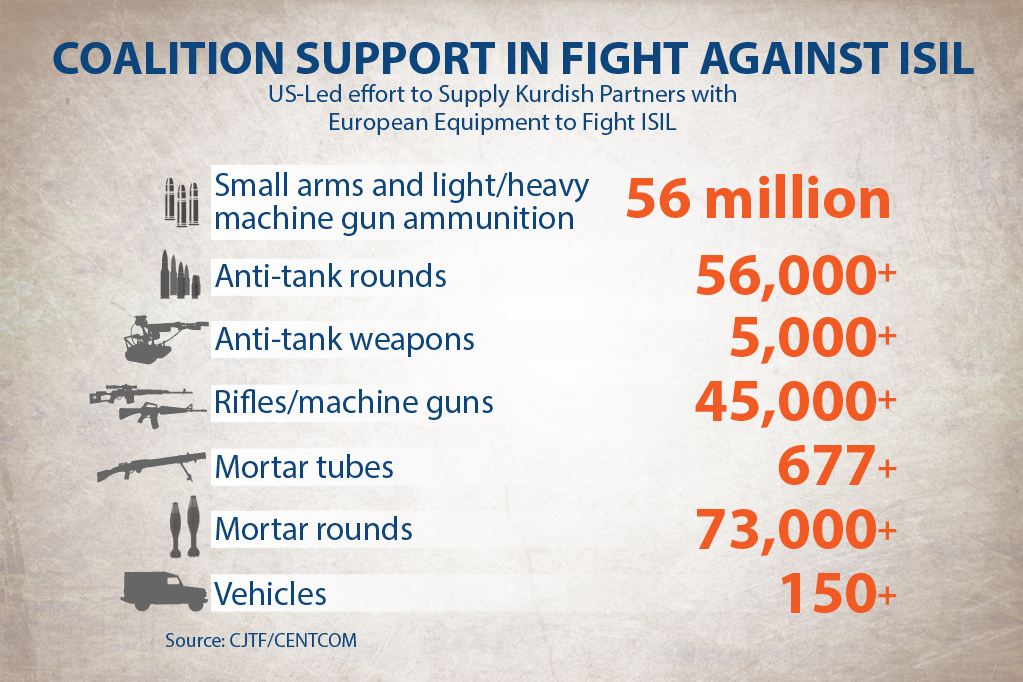 COALITION SUPPORT IN FIGHT AGAINST ISIL

US-Led effort to Supply Kurdish Partners with European Equipment to Fight ISIL

Small arms and light/heavy machine gun ammunition 56 million

Anti-tank rounds 56,000+

Anti-tank weapons 5,000+

Rifles/machine guns 45,000+

Mortar tubes 677+

Mortar rounds 73,000+

Vehicles 150+

Source: CJTF/CENTCOM